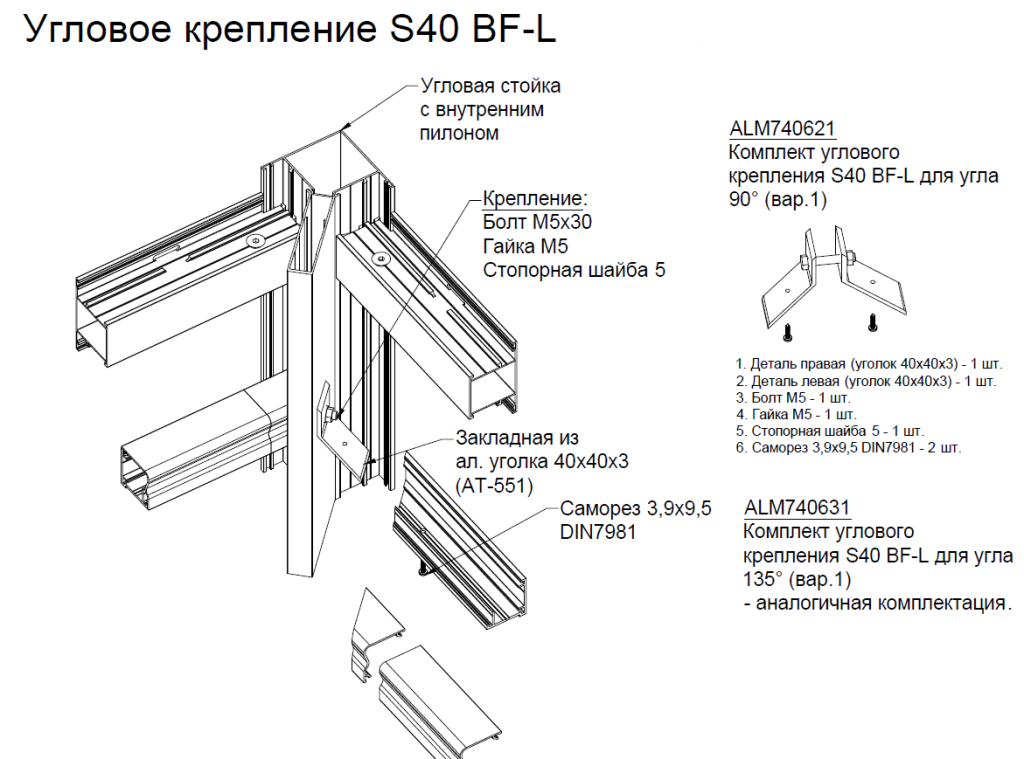 Угловое крепление S40 BF-L

Угловая стойка с внутренним пилоном

Крепление:
Болт М5х30
Гайка М5
Стопорная шайба 5

Закладная из ал. уголка 40х40х3 (АТ-551)

Саморез 3,9х9,5 DIN7981

ALM740621
Комплект углового крепления S40 BF-L для угла 90° (вар.1)

1. Деталь правая (уголок 40х40х3) - 1 шт.
2. Деталь левая (уголок 40х40х3) - 1 шт.
3. Болт М5 - 1 шт.
4. Гайка М5 - 1 шт.
5. Стопорная шайба 5 - 1 шт.
6. Саморез 3,9х9,5 DIN7981 - 2 шт.

ALM740631
Комплект углового крепления S40 BF-L для угла 135° (вар.1)
- аналогичная комплектация.