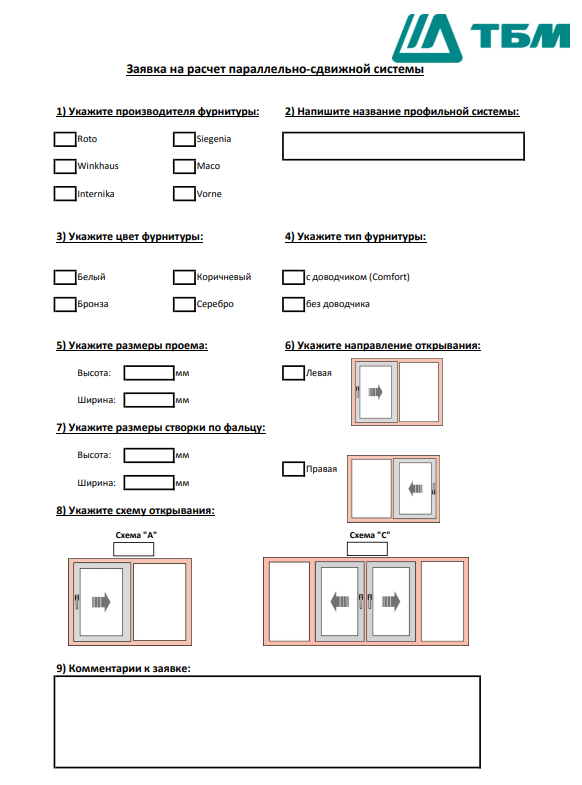 ТБМ

Заявка на расчет параллельно-сдвижной системы

1) Укажите производителя фурнитуры:

Roto
Siegenia
Winkhaus
Maco
Internika
Vorne

2) Напишите название профильной системы:

3) Укажите цвет фурнитуры:

Белый
Коричневый
Бронза
Серебро

4) Укажите тип фурнитуры:

с доводчиком (Comfort)
без доводчика

5) Укажите размеры проема:

Высота: мм
Ширина: мм

6) Укажите направление открывания:

Левая

Правая

7) Укажите размеры створки по фальцу:

Высота: мм
Ширина: мм

8) Укажите схему открывания:

Схема "А"

Схема "С"

9) Комментарии к заявке: