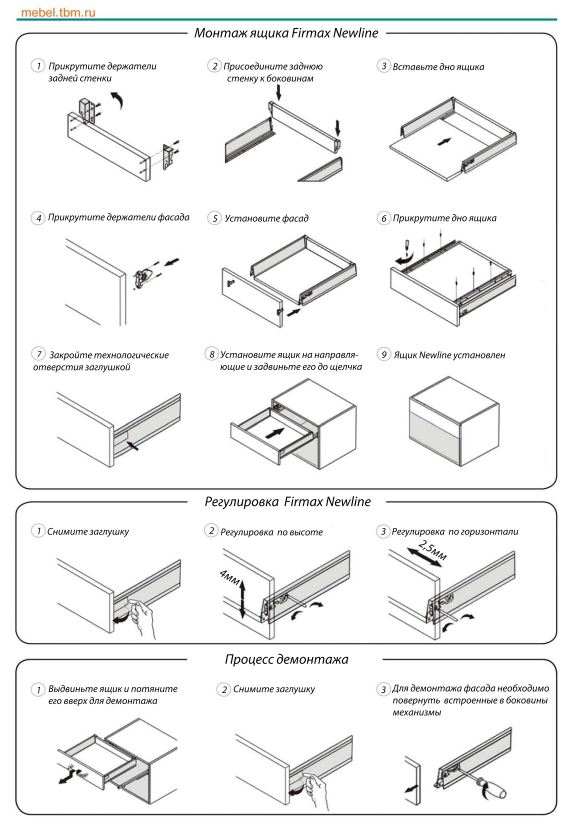 mebel.tbm.ru

Монтаж ящика Firmax Newline

1 Прикрутите держатели задней стенки

2 Присоедините заднюю стенку к боковинам

3 Вставьте дно ящика

4 Прикрутите держатели фасада

5 Установите фасад

6 Прикрутите дно ящика

7 Закройте технологические отверстия заглушкой

8 Установите ящик на направляющие и задвиньте его до щелчка

9 Ящик Newline установлен

Регулировка Firmax Newline

1 Снимите заглушку

2 Регулировка по высоте

4мм

3 Регулировка по горизонтали

2,5мм

Процесс демонтажа

1 Выдвиньте ящик и потяните его вверх для демонтажа

2 Снимите заглушку

3 Для демонтажа фасада необходимо повернуть встроенные в боковины механизмы