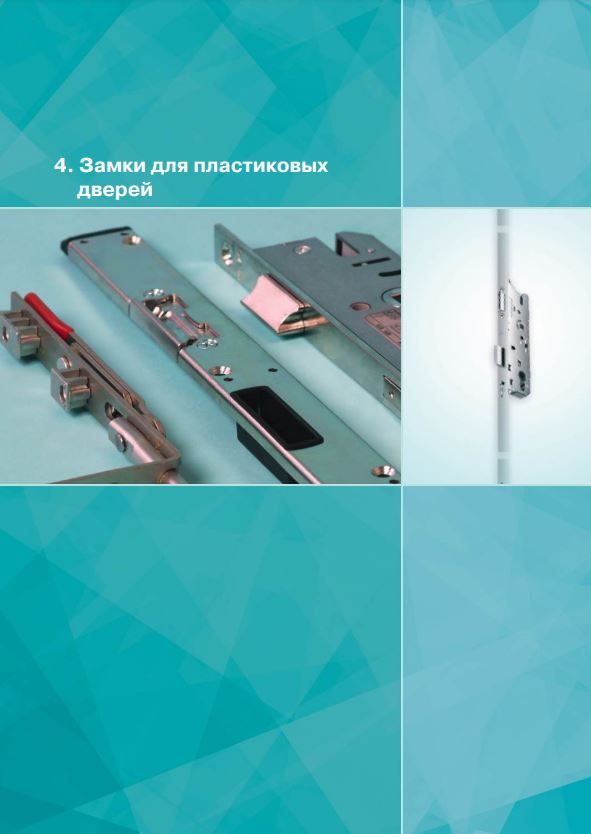 4. Замки для пластиковых дверей